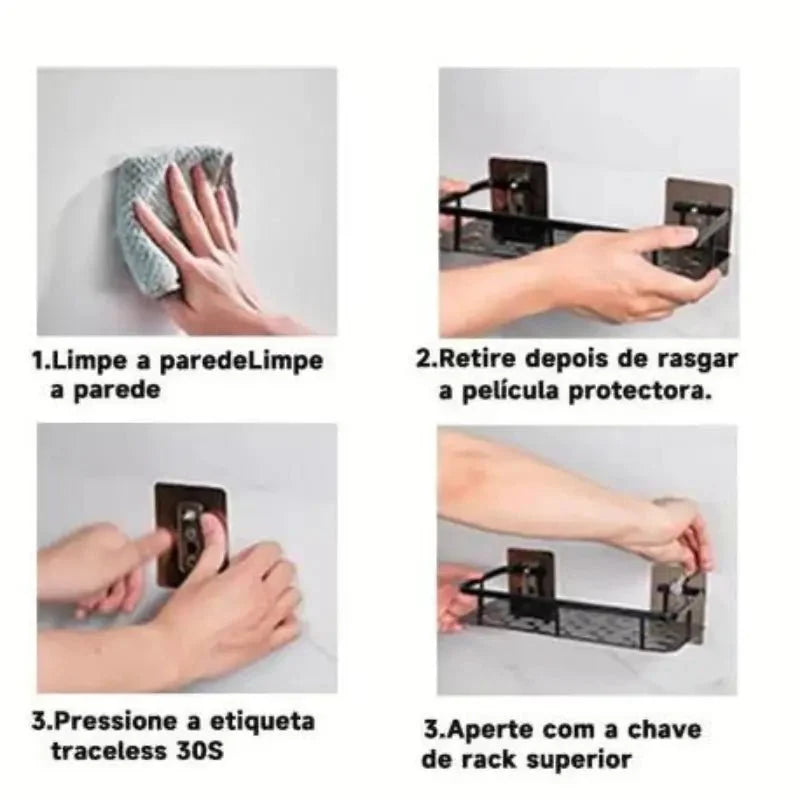 1.Limpe a paredeLimpe a parede

2.Retire depois de rasgar a película protectora.

3.Pressione a etiqueta traceless 30S

3.Aperte com a chave de rack superior